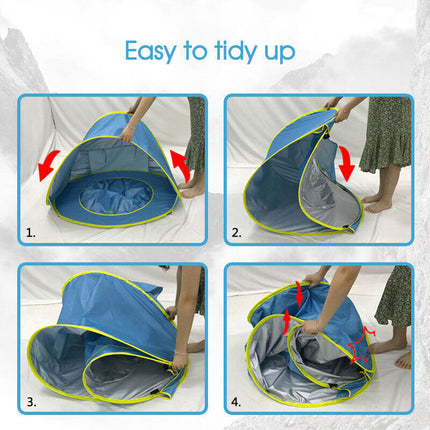 Easy to tidy up

1.

2.

3.

4.