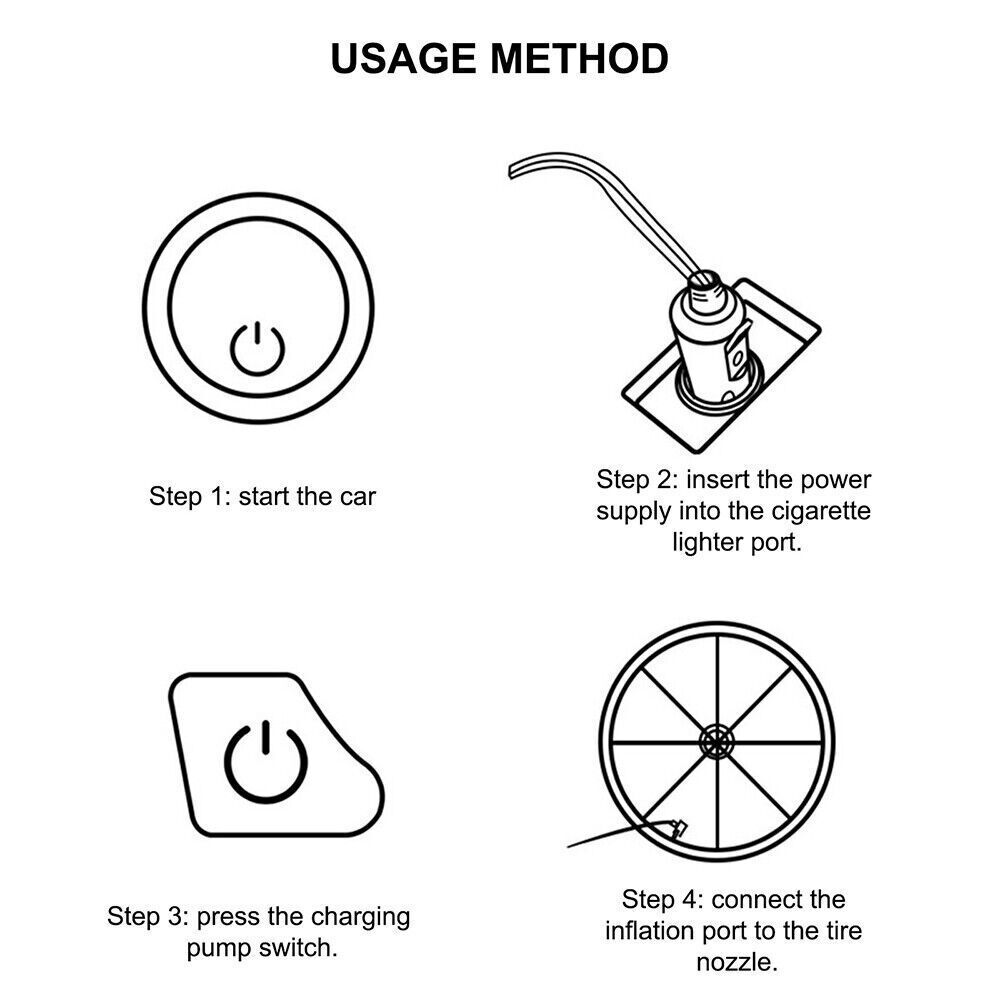 USAGE METHOD

Step 1: start the car

Step 2: insert the power supply into the cigarette lighter port.

Step 3: press the charging pump switch.

Step 4: connect the inflation port to the tire nozzle.