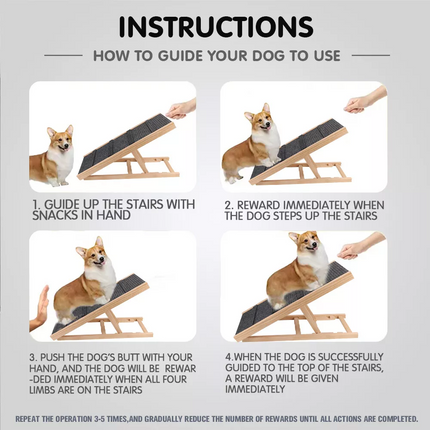 INSTRUCTIONS

HOW TO GUIDE YOUR DOG TO USE

1. GUIDE UP THE STAIRS WITH SNACKS IN HAND

2. REWARD IMMEDIATELY WHEN THE DOG STEPS UP THE STAIRS

3. PUSH THE DOG'S BUTT WITH YOUR HAND, AND THE DOG WILL BE REWARDED IMMEDIATELY WHEN ALL FOUR LIMBS ARE ON THE STAIRS

4.WHEN THE DOG IS SUCCESSFULLY GUIDED TO THE TOP OF THE STAIRS, A REWARD WILL BE GIVEN IMMEDIATELY

REPEAT THE OPERATION 3-5 TIMES,AND GRADUALLY REDUCE THE NUMBER OF REWARDS UNTIL ALL ACTIONS ARE COMPLETED.