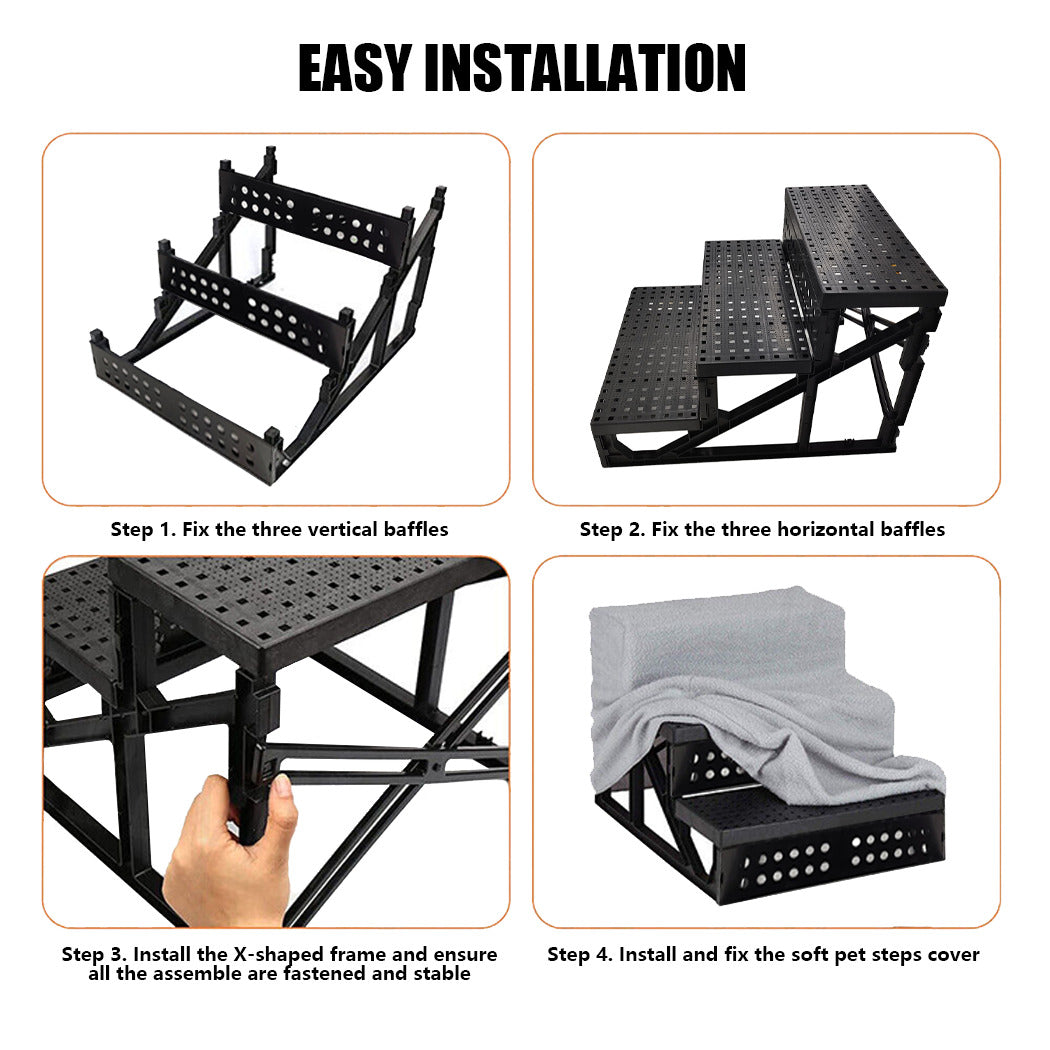 EASY INSTALLATION

Step 1. Fix the three vertical baffles

Step 2. Fix the three horizontal baffles

Step 3. Install the X-shaped frame and ensure all the assemble are fastened and stable

Step 4. Install and fix the soft pet steps cover