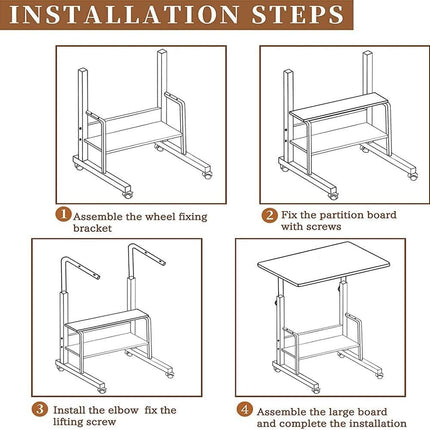 INSTALLATION STEPS

1 Assemble the wheel fixing bracket

2 Fix the partition board with screws

3 Install the elbow fix the lifting screw

4 Assemble the large board and complete the installation