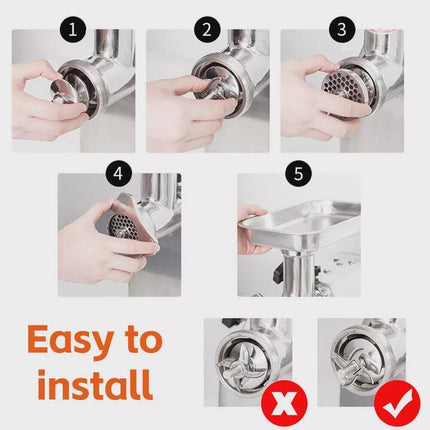 1

2

3

4

5

Easy to install