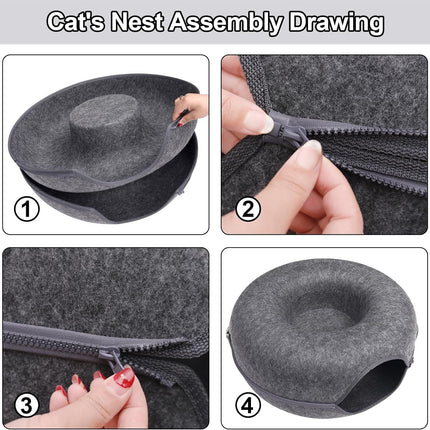 Cat's Nest Assembly Drawing

1

2

3

4