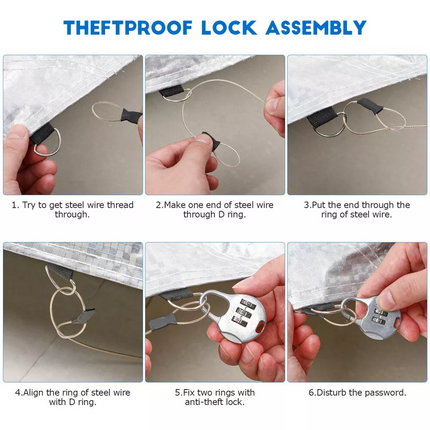 THEFTPROOF LOCK ASSEMBLY

1. Try to get steel wire thread through.

2.Make one end of steel wire through D ring.

3.Put the end through the ring of steel wire.

4.Align the ring of steel wire with D ring.

5.Fix two rings with anti-theft lock.

6.Disturb the password.