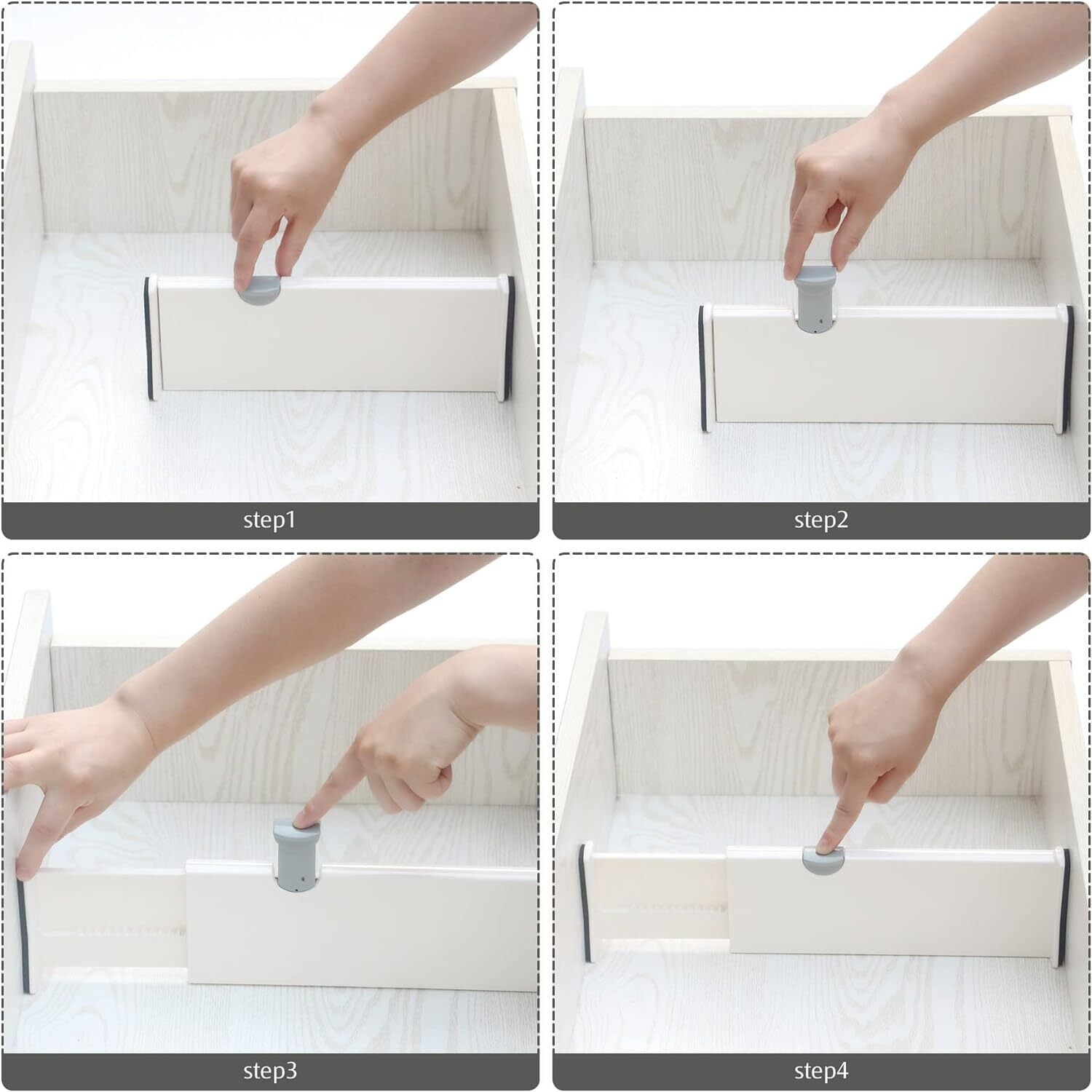 step1

step2

step3

step4