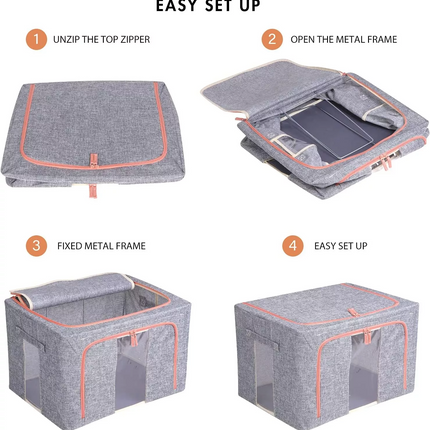 EASY SET UP

1 UNZIP THE TOP ZIPPER

2 OPEN THE METAL FRAME

3 FIXED METAL FRAME

4 EASY SET UP