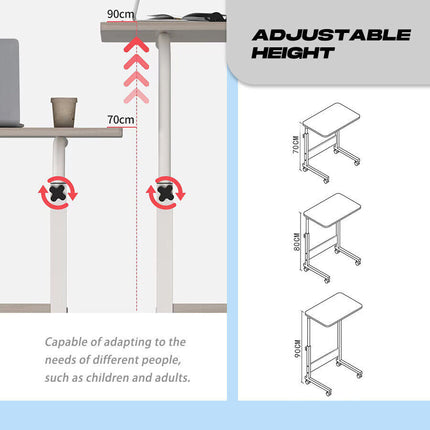 90cm

70cm

ADJUSTABLE HEIGHT

70CM

80CM

90CM

Capable of adapting to the needs of different people, such as children and adults.