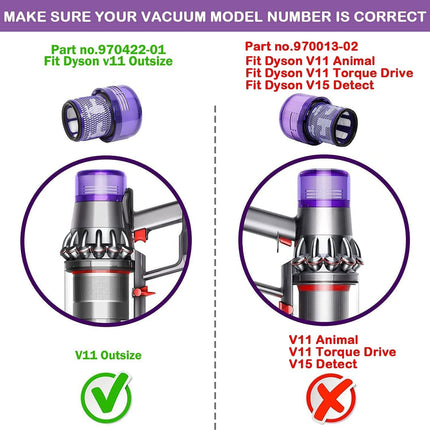 MAKE SURE YOUR VACUUM MODEL NUMBER IS CORRECT

Part no.970422-01
Fit Dyson v11 Outsize

V11 Outsize

Part no.970013-02
Fit Dyson V11 Animal
Fit Dyson V11 Torque Drive
Fit Dyson V15 Detect

V11 Animal
V11 Torque Drive
V15 Detect